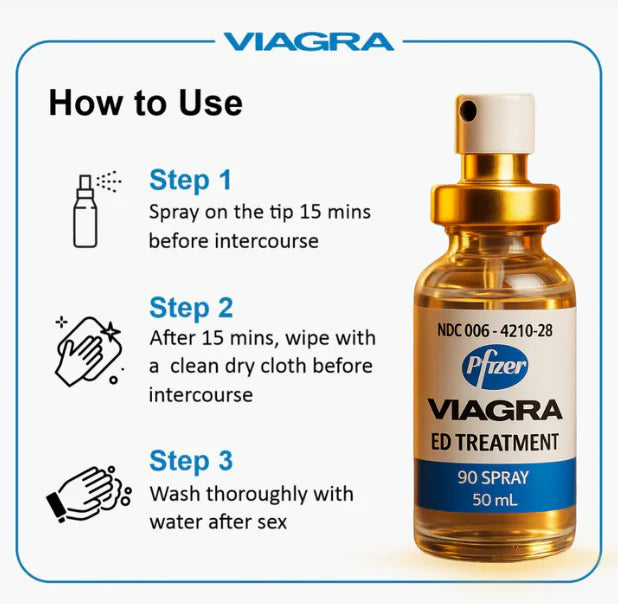 VIAGRA

How to Use

Step 1
Spray on the tip 15 mins before intercourse

Step 2
After 15 mins, wipe with a clean dry cloth before intercourse

Step 3
Wash thoroughly with water after sex

NDC 006 - 4210-28
Pfizer
VIAGRA
ED TREATMENT
90 SPRAY
50 mL